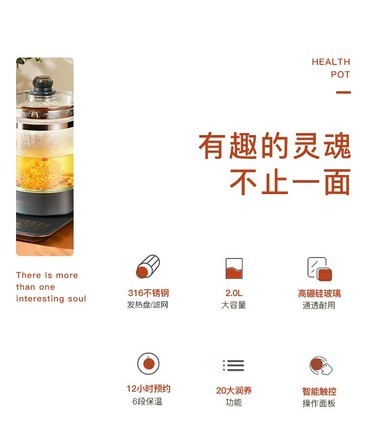 HEALTH
POT

有趣的灵魂
不止一面

There is more than one interesting soul

316不锈钢
发热盘/滤网

2.0L
大容量

高硼硅玻璃
通透耐用

12小时预约
6段保温

20大润养
功能

智能触控
操作面板